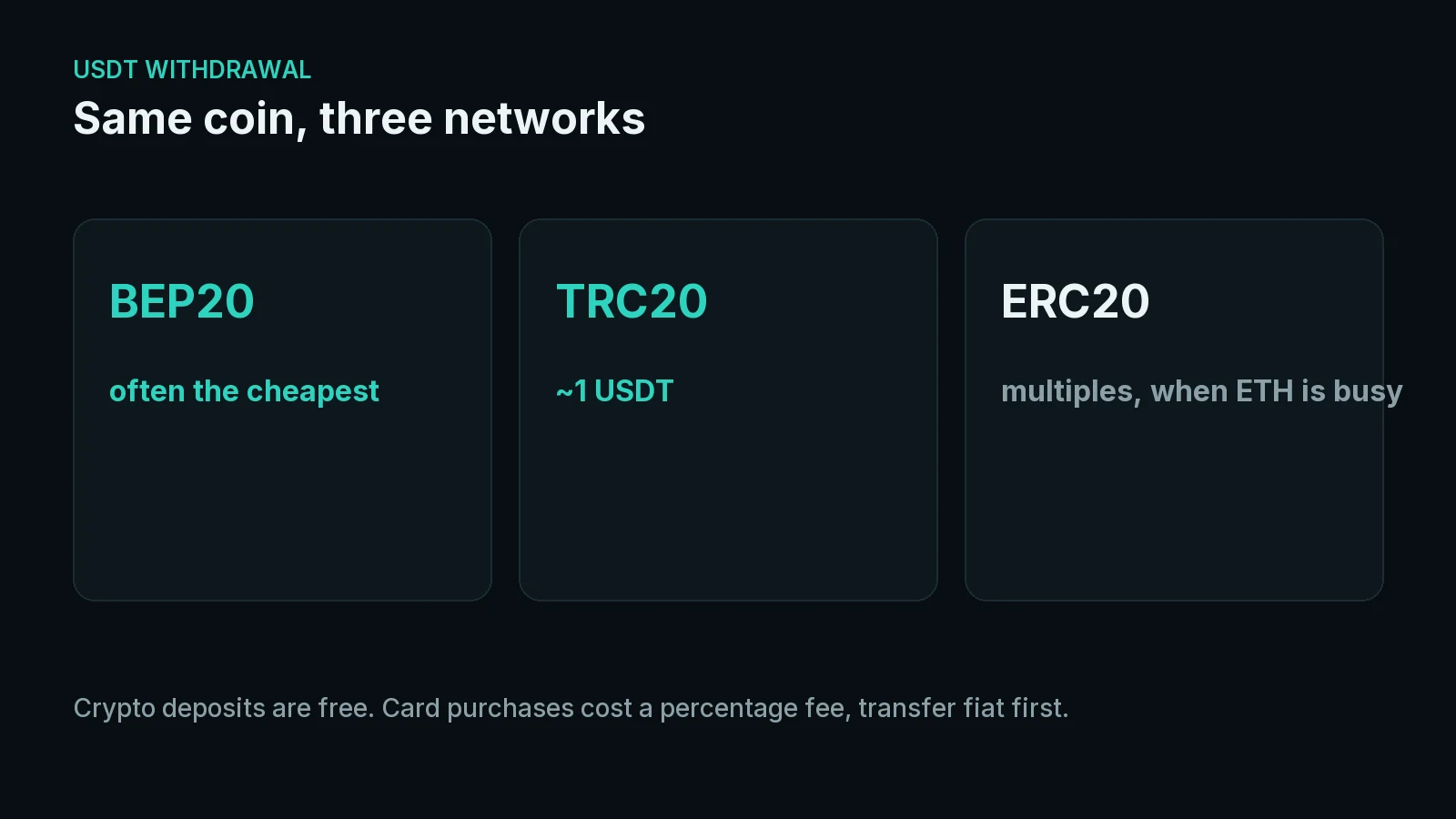 USDT WITHDRAWAL
Same coin, three networks

BEP20

often the cheapest

TRC20

~1 USDT

ERC20

multiples, when ETH is busy

Crypto deposits are free. Card purchases cost a percentage fee, transfer fiat first.