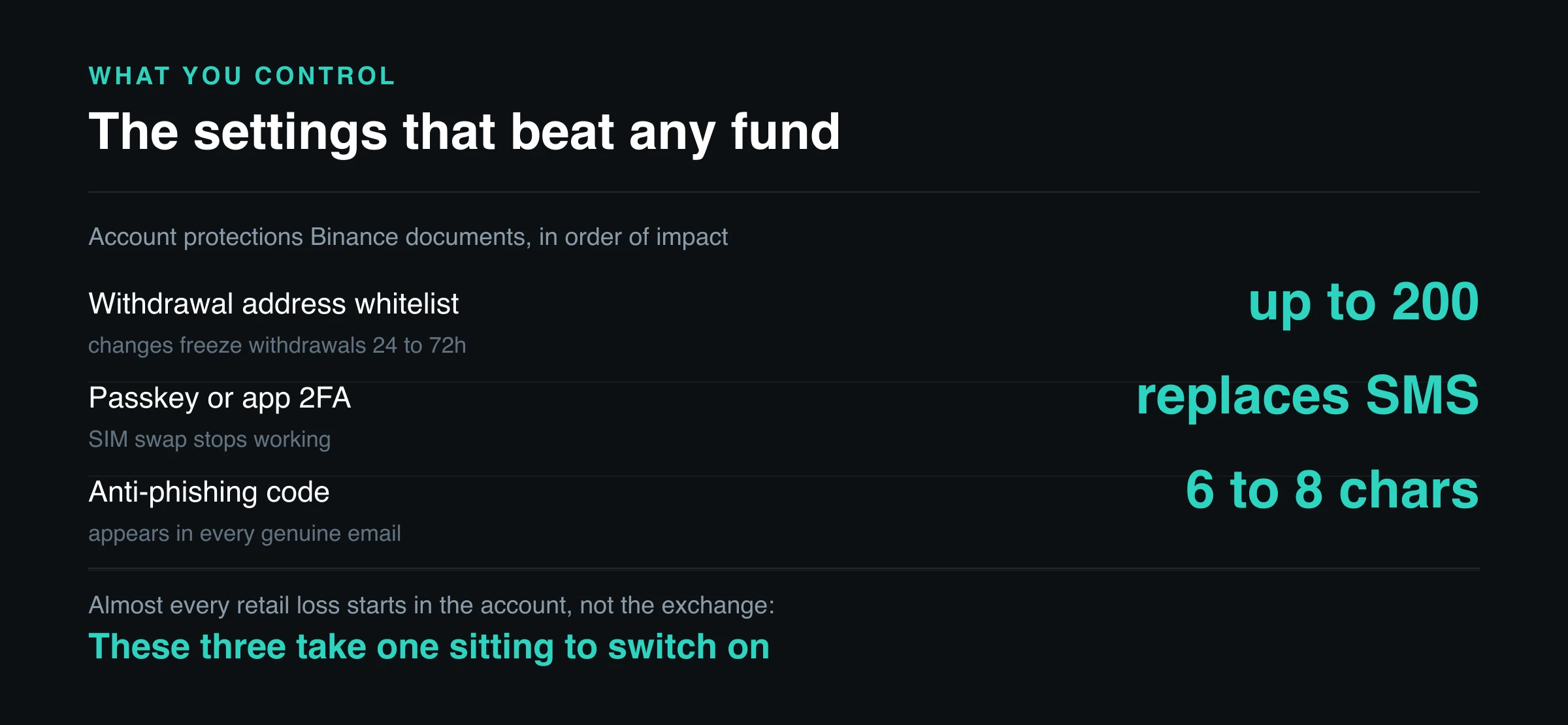 WHAT YOU CONTROL

The settings that beat any fund

Account protections Binance documents, in order of impact

Withdrawal address whitelist
changes freeze withdrawals 24 to 72h
up to 200

Passkey or app 2FA
SIM swap stops working
replaces SMS

Anti-phishing code
appears in every genuine email
6 to 8 chars

Almost every retail loss starts in the account, not the exchange:
These three take one sitting to switch on